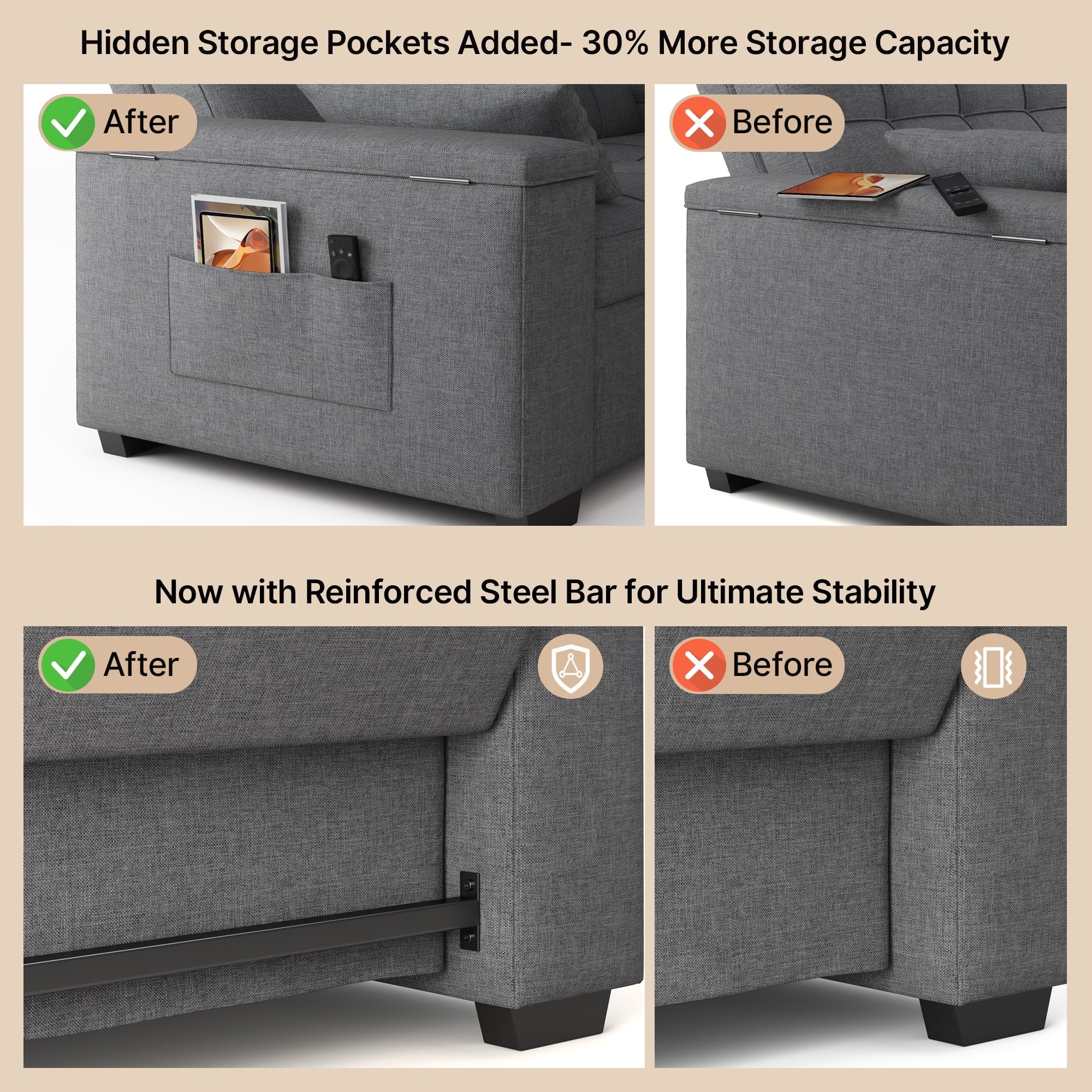 Hidden Storage Pockets Added- 30% More Storage Capacity

After

Before

Now with Reinforced Steel Bar for Ultimate Stability

After

Before