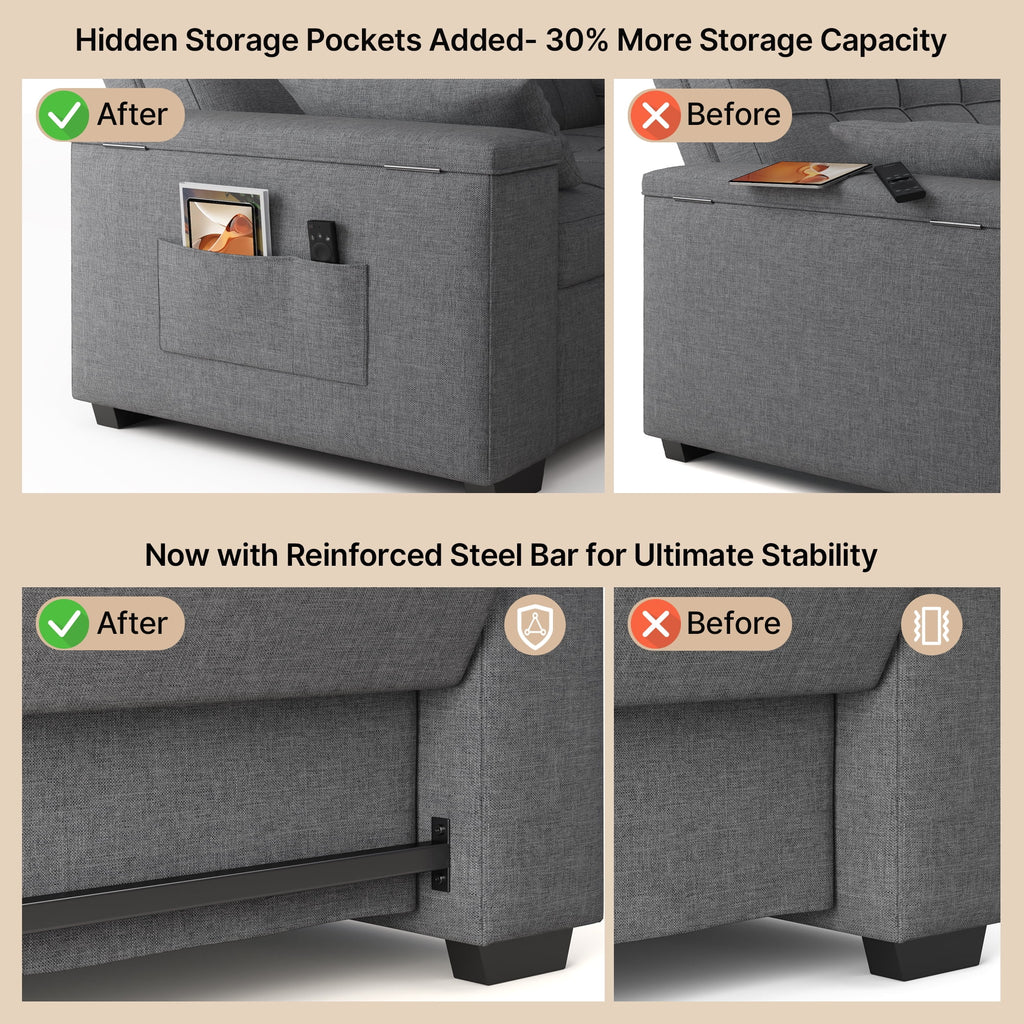 Hidden Storage Pockets Added- 30% More Storage Capacity

After

Before

Now with Reinforced Steel Bar for Ultimate Stability

After

Before