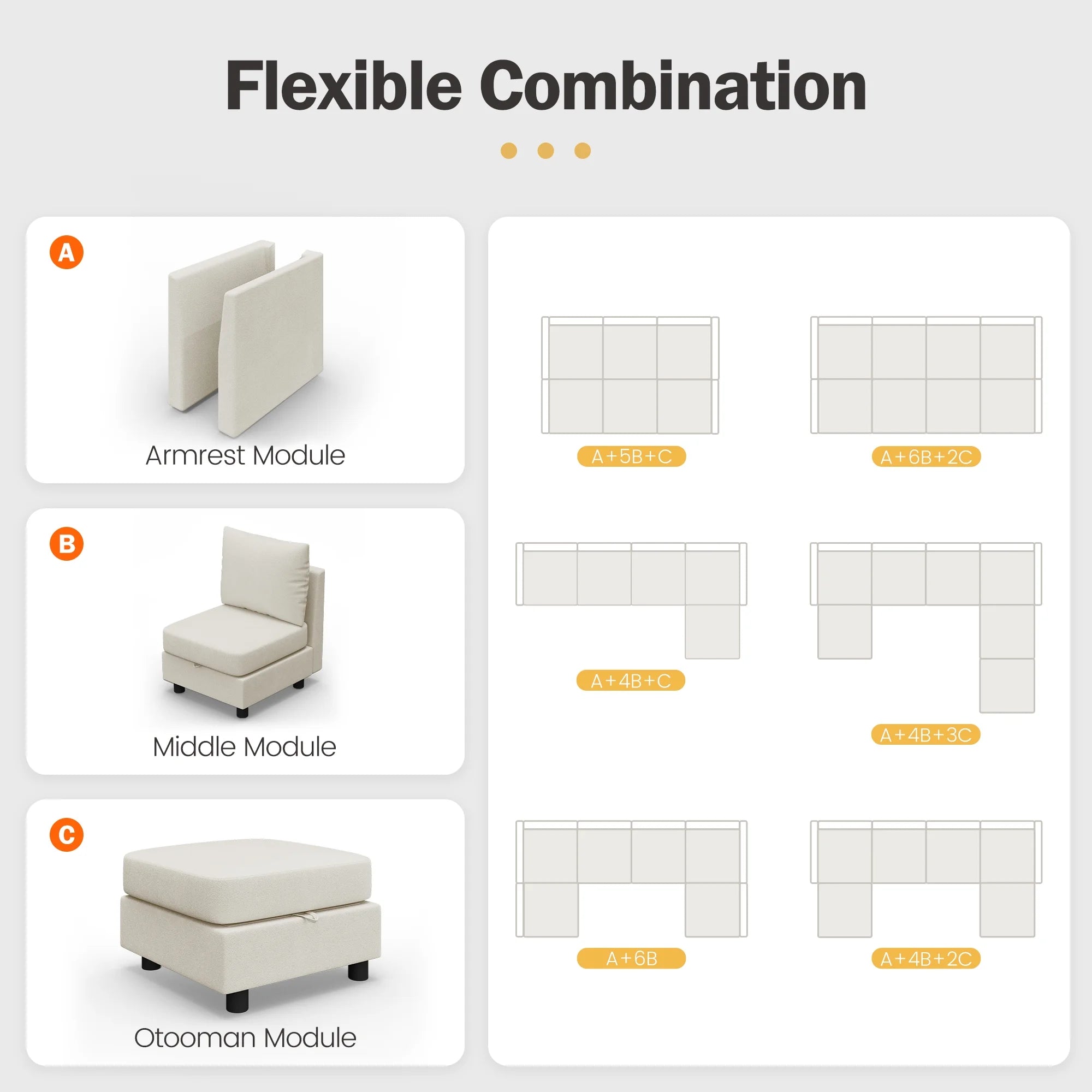 Flexible Combination

A
Armrest Module

B
Middle Module

C
Otooman Module

A+5B+C

A+6B+2C

A+4B+C

A+4B+3C

A+6B

A+4B+2C