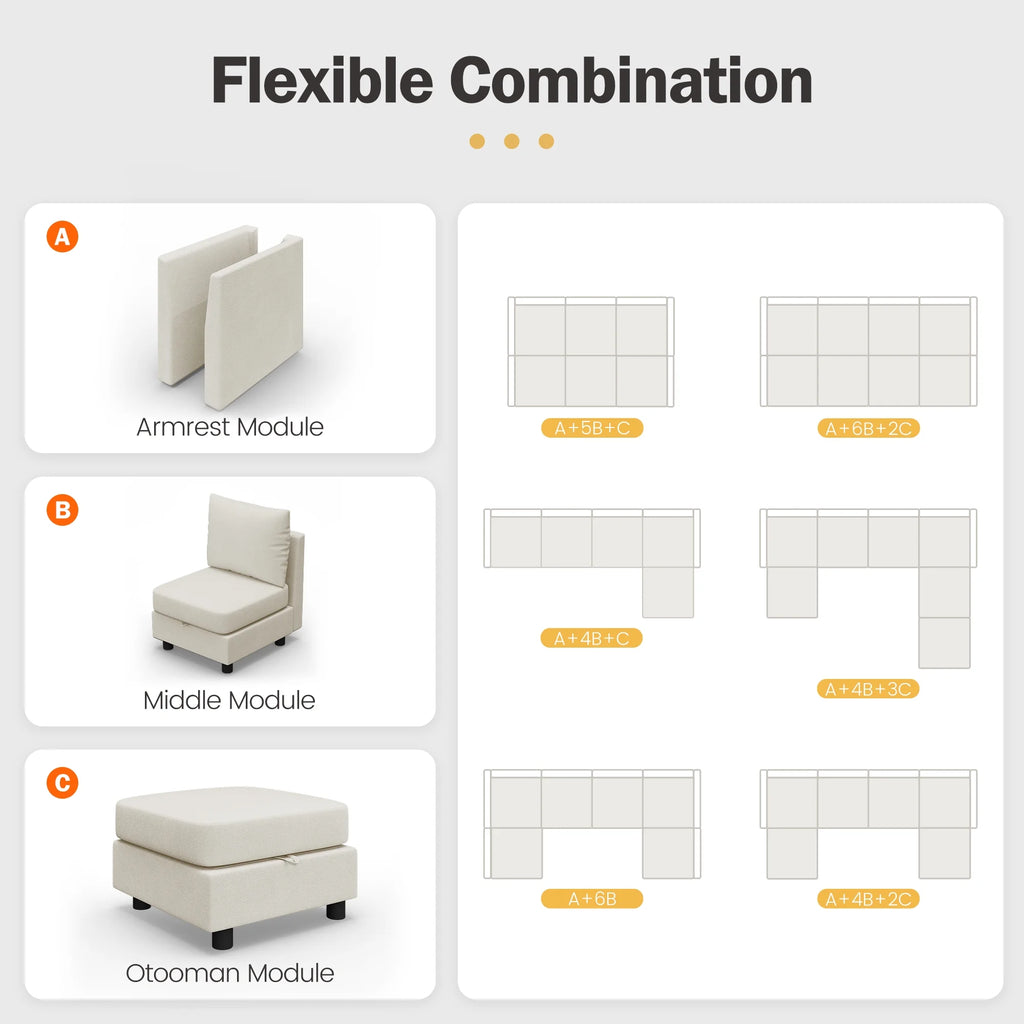 Flexible Combination

A
Armrest Module

B
Middle Module

C
Otooman Module

A+5B+C

A+6B+2C

A+4B+C

A+4B+3C

A+6B

A+4B+2C